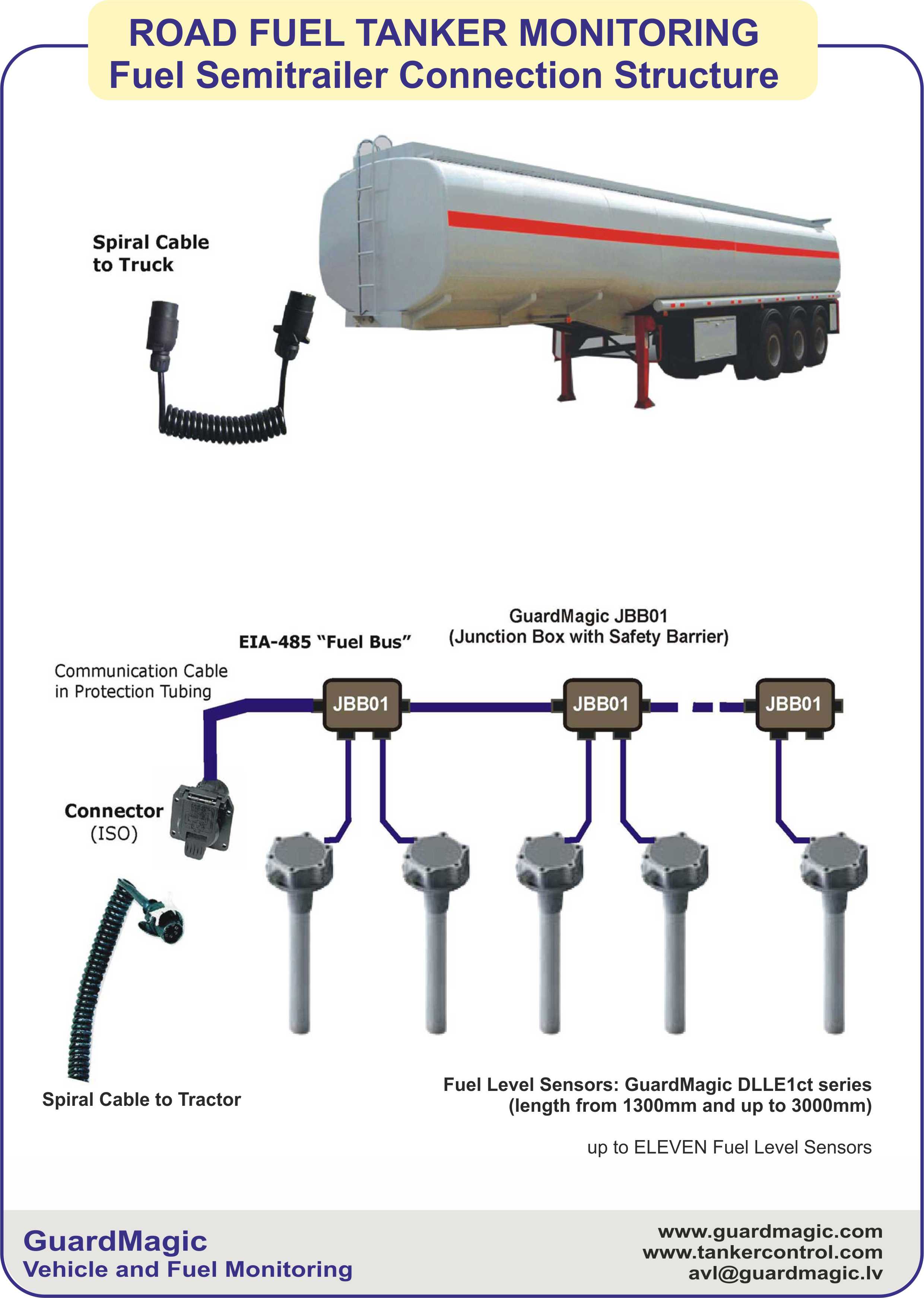 ROAD FUEL TANKER MONITORING
Fuel Semitrailer Connection Structure

Spiral Cable to Truck

GuardMagic JBB01
(Junction Box with Safety Barrier)

EIA-485 “Fuel Bus”

Communication Cable in Protection Tubing

JBB01

JBB01

JBB01

Connector
(ISO)

Spiral Cable to Tractor

Fuel Level Sensors: GuardMagic DLLE1ct series
(length from 1300mm and up to 3000mm)

up to ELEVEN Fuel Level Sensors

GuardMagic
Vehicle and Fuel Monitoring

www.guardmagic.com
www.tankercontrol.com
avl@guardmagic.lv